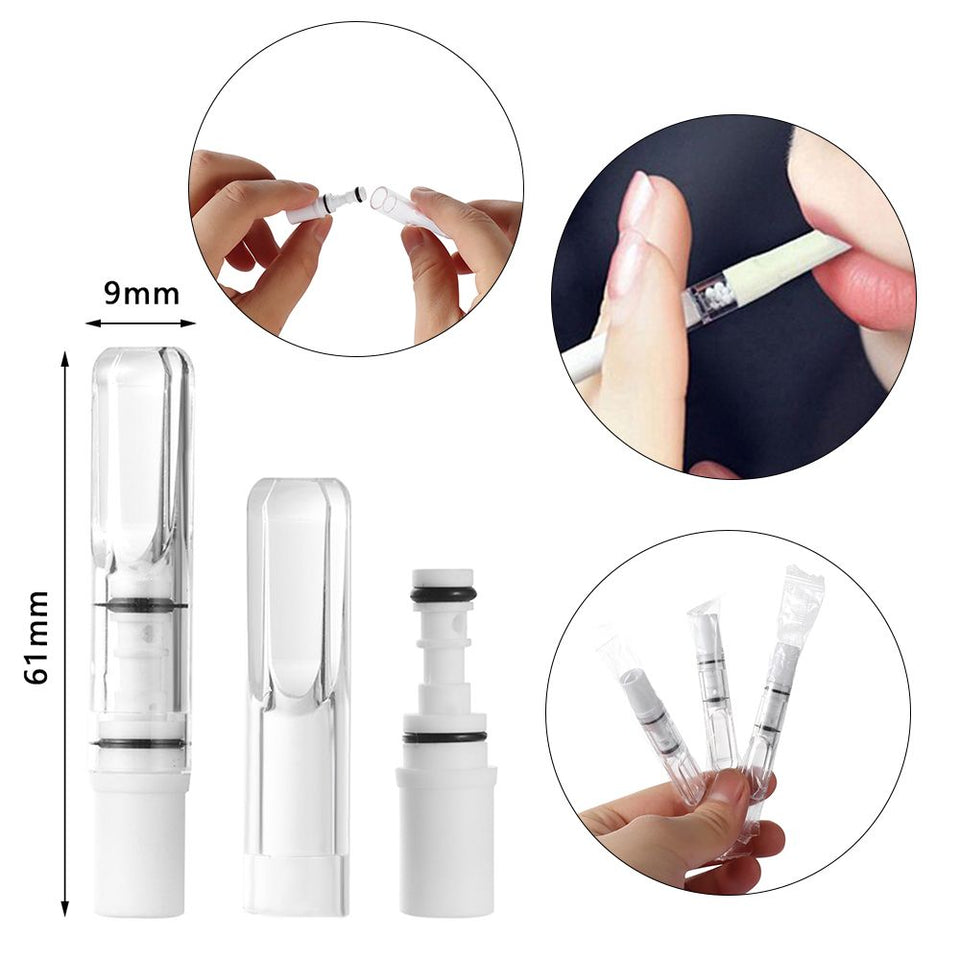 9mm

61mm